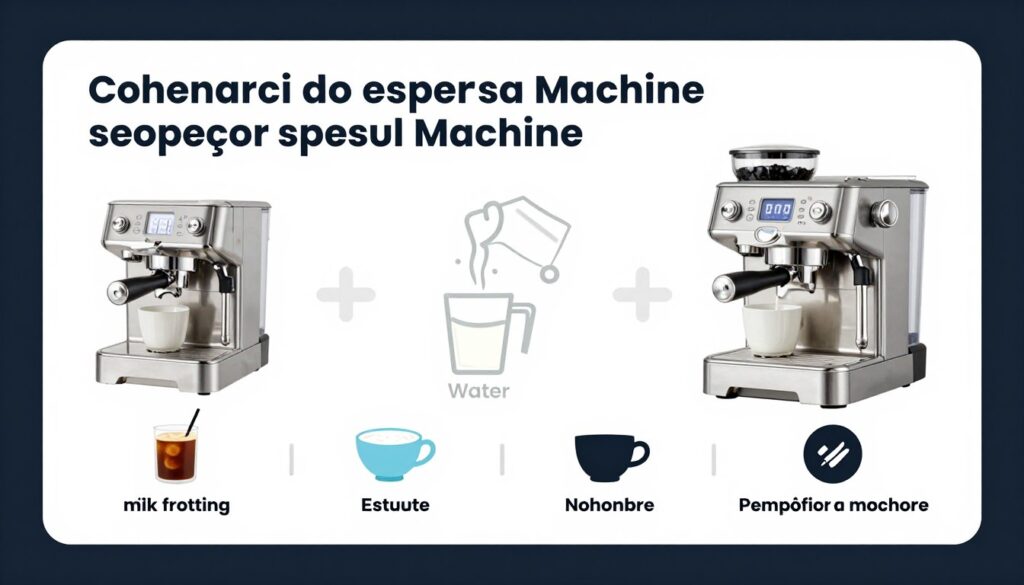 Cohenarci do espersa Machine seopeçor spesul Machine

Water

mïk frotting

Estuute

Nohonbre

Pempôfior a mochore